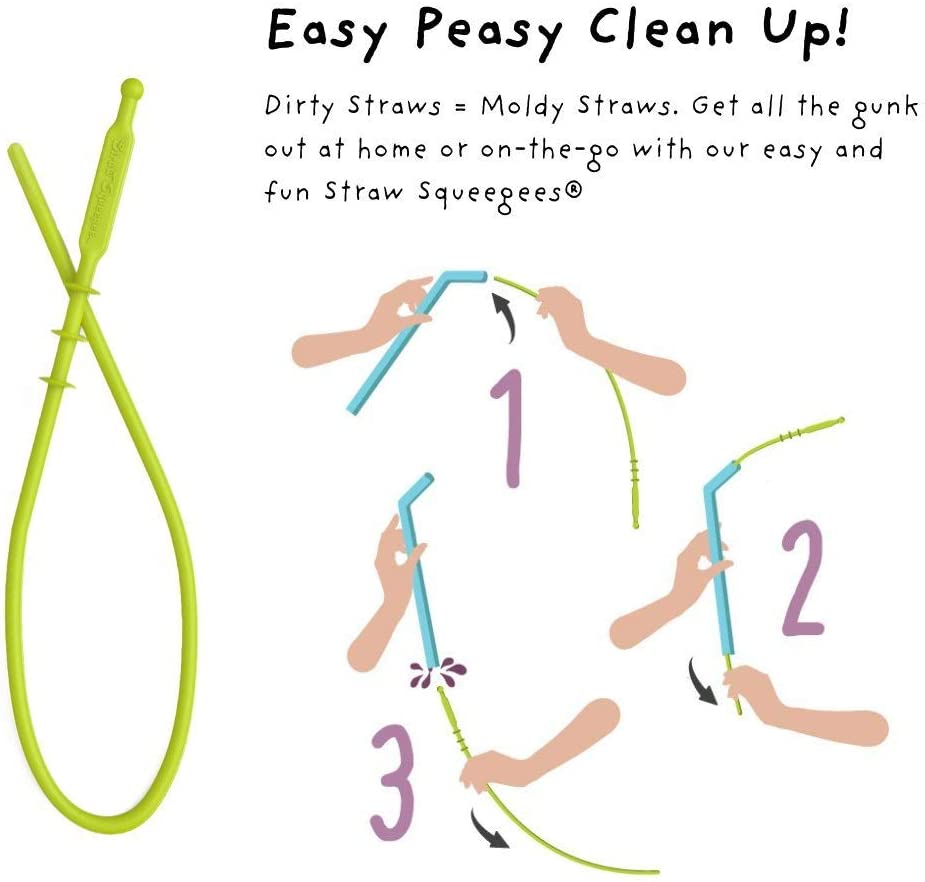 Easy Peasy Clean Up!

Dirty Straws = Moldy Straws. Get all the gunk out at home or on-the-go with our easy and fun Straw Squeegees®

Straw Squeegee

1

2

3